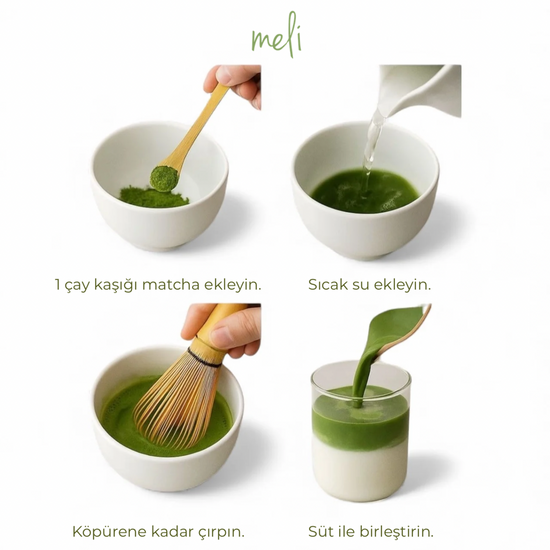 meli

1 çay kaşığı matcha ekleyin.

Sıcak su ekleyin.

Köpürene kadar çırpın.

Süt ile birleştirin.